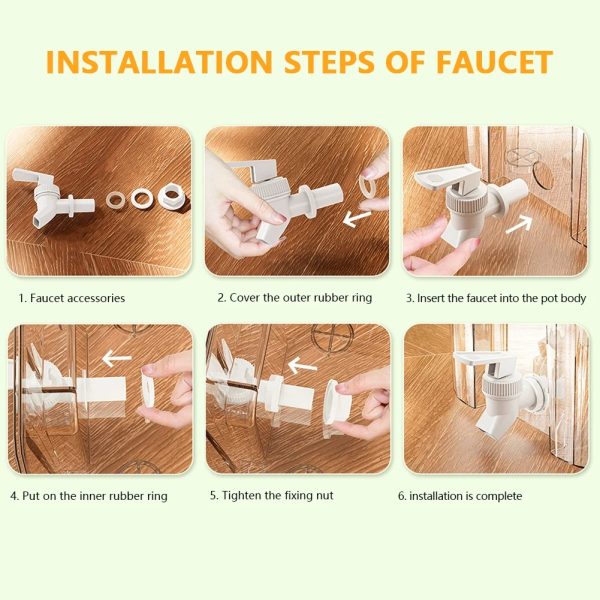 INSTALLATION STEPS OF FAUCET

1. Faucet accessories

2. Cover the outer rubber ring

3. Insert the faucet into the pot body

4. Put on the inner rubber ring

5. Tighten the fixing nut

6. installation is complete